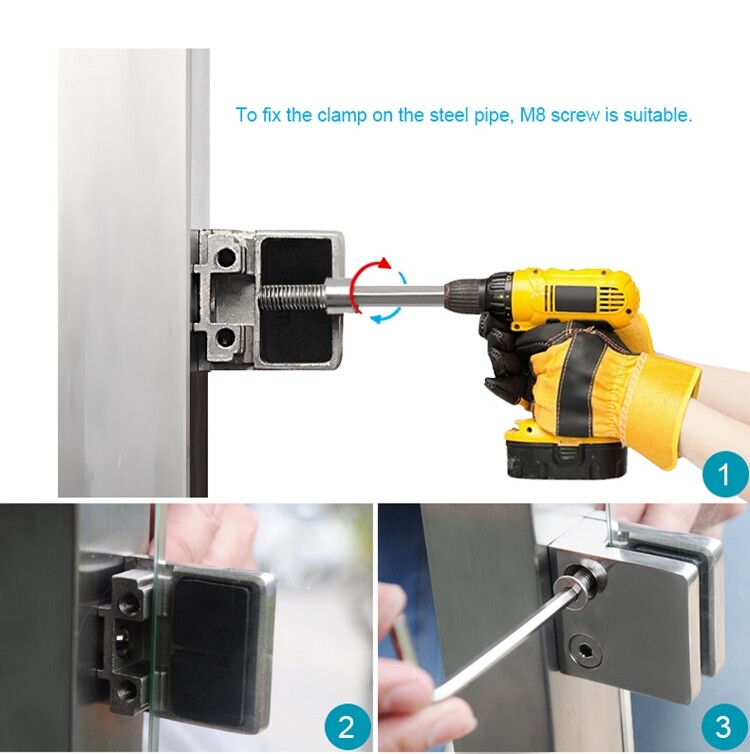 To fix the clamp on the steel pipe, M8 screw is suitable.

1

2

3