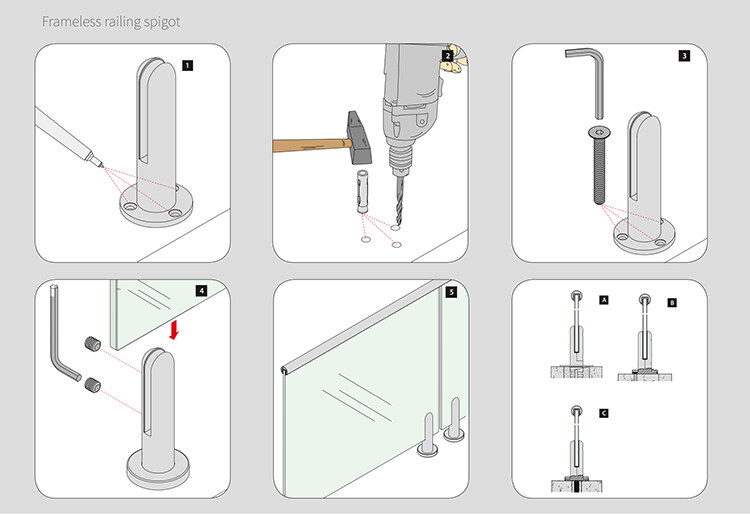 Frameless railing spigot

1

2

3

4

5

A

B

C